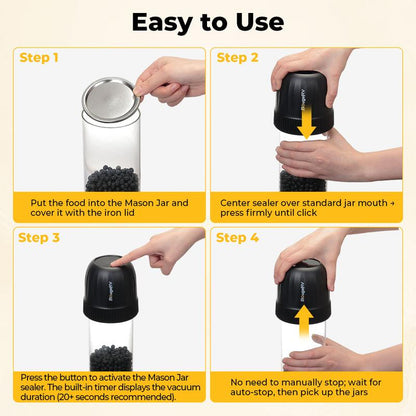 Easy to Use

Step 1

Put the food into the Mason Jar and cover it with the iron lid

Step 2

Center sealer over standard jar mouth → press firmly until click

Step 3

Press the button to activate the Mason Jar sealer. The built-in timer displays the vacuum duration (20+ seconds recommended).

Step 4

No need to manually stop; wait for auto-stop, then pick up the jars